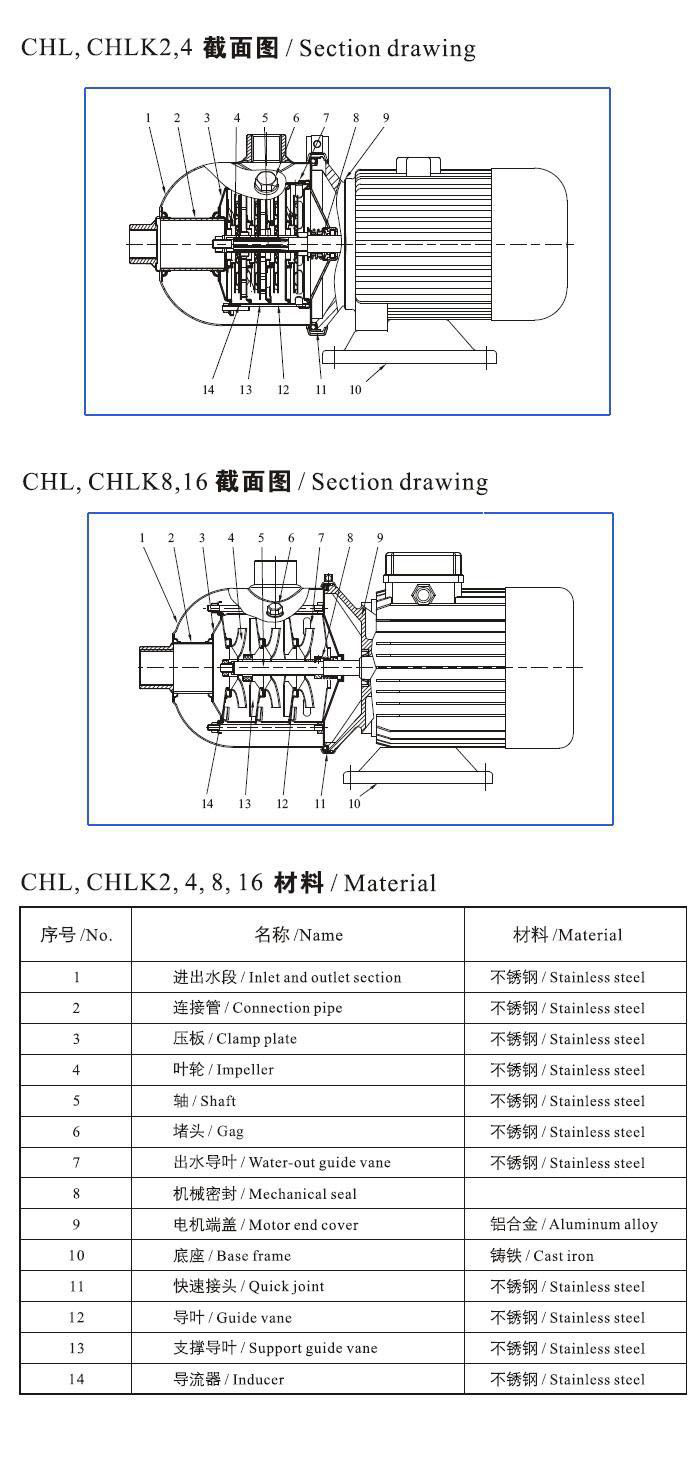 CHL, CHLK2,4 截面图 / Section drawing

1 2 3 4 5 6 7 8 9

14 13 12 11 10

CHL, CHLK8,16 截面图 / Section drawing

1 2 3 4 5 6 7 8 9

14 13 12 11 10

CHL, CHLK2, 4, 8, 16 材料 / Material

| 序号 /No. | 名称 /Name | 材料 /Material |
|---|---|---|
| 1 | 进出水段 / Inlet and outlet section | 不锈钢 / Stainless steel |
| 2 | 连接管 / Connection pipe | 不锈钢 / Stainless steel |
| 3 | 压板 / Clamp plate | 不锈钢 / Stainless steel |
| 4 | 叶轮 / Impeller | 不锈钢 / Stainless steel |
| 5 | 轴 / Shaft | 不锈钢 / Stainless steel |
| 6 | 堵头 / Gag | 不锈钢 / Stainless steel |
| 7 | 出水导叶 / Water-out guide vane | 不锈钢 / Stainless steel |
| 8 | 机械密封 / Mechanical seal | |
| 9 | 电机端盖 / Motor end cover | 铝合金 / Aluminum alloy |
| 10 | 底座 / Base frame | 铸铁 / Cast iron |
| 11 | 快速接头 / Quick joint | 不锈钢 / Stainless steel |
| 12 | 导叶 / Guide vane | 不锈钢 / Stainless steel |
| 13 | 支撑导叶 / Support guide vane | 不锈钢 / Stainless steel |
| 14 | 导流器 / Inducer | 不锈钢 / Stainless steel |